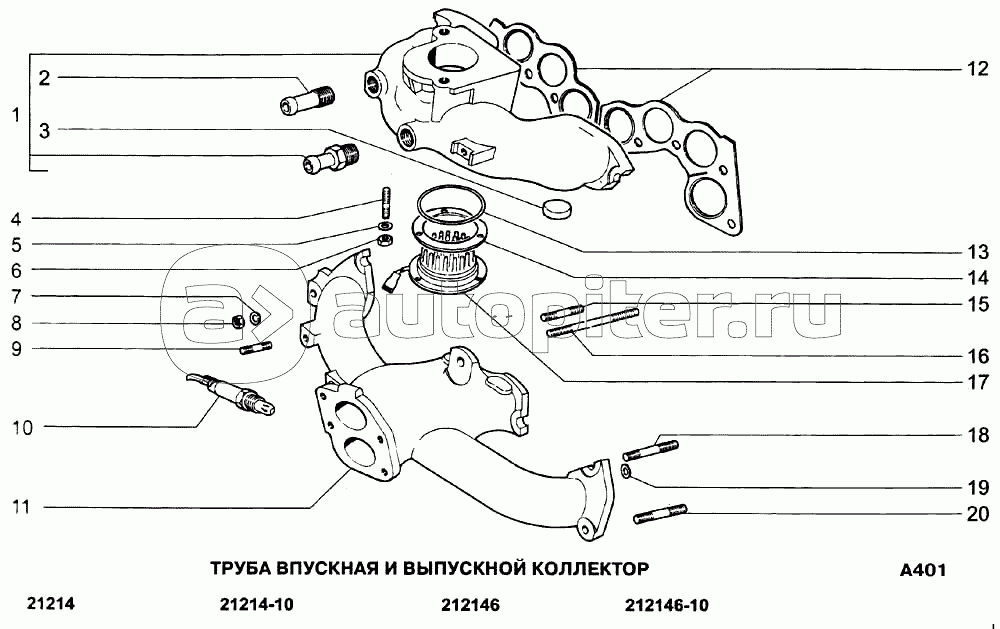 1
2
3
4
5
6
7
8
9
10
11
12
13
14
15
16
17
18
19
20
autopiter.ru
ТРУБА ВПУСКНАЯ И ВЫПУСКНОЙ КОЛЛЕКТОР
A401
21214 21214-10 212146 212146-10